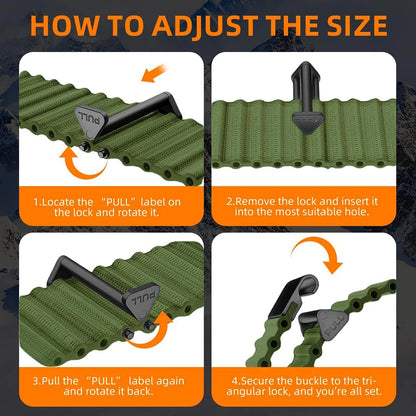 HOW TO ADJUST THE SIZE

PULL

1.Locate the "PULL" label on the lock and rotate it.

2.Remove the lock and insert it into the most suitable hole.

PULL

3.Pull the "PULL" label again and rotate it back.

PULL

4.Secure the buckle to the triangular lock, and you're all set.